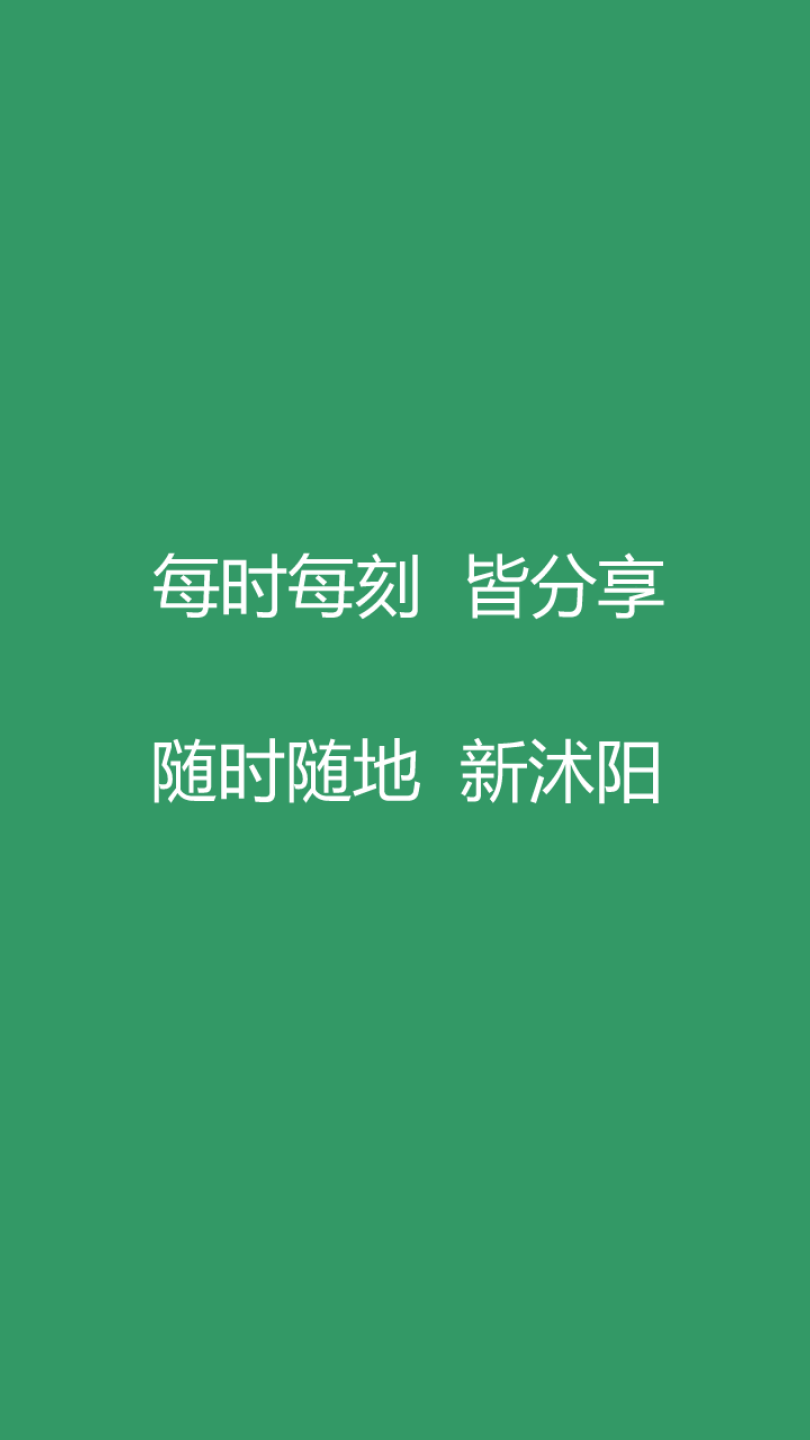 每时每刻 皆分享

随时随地 新沭阳